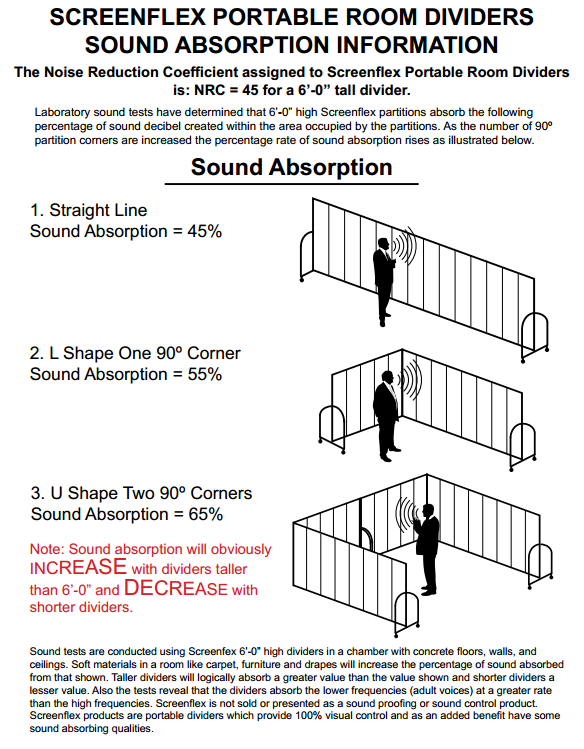 SCREENFLEX PORTABLE ROOM DIVIDERS
SOUND ABSORPTION INFORMATION

The Noise Reduction Coefficient assigned to Screenflex Portable Room Dividers is: NRC = 45 for a 6'-0" tall divider.

Laboratory sound tests have determined that 6'-0" high Screenflex partitions absorb the following percentage of sound decibel created within the area occupied by the partitions. As the number of 90º partition corners are increased the percentage rate of sound absorption rises as illustrated below.

Sound Absorption

1. Straight Line
Sound Absorption = 45%

2. L Shape One 90º Corner
Sound Absorption = 55%

3. U Shape Two 90º Corners
Sound Absorption = 65%

Note: Sound absorption will obviously INCREASE with dividers taller than 6'-0" and DECREASE with shorter dividers.

Sound tests are conducted using Screenfex 6'-0" high dividers in a chamber with concrete floors, walls, and ceilings. Soft materials in a room like carpet, furniture and drapes will increase the percentage of sound absorbed from that shown. Taller dividers will logically absorb a greater value than the value shown and shorter dividers a lesser value. Also the tests reveal that the dividers absorb the lower frequencies (adult voices) at a greater rate than the high frequencies. Screenflex is not sold or presented as a sound proofing or sound control product. Screenflex products are portable dividers which provide 100% visual control and as an added benefit have some sound absorbing qualities.